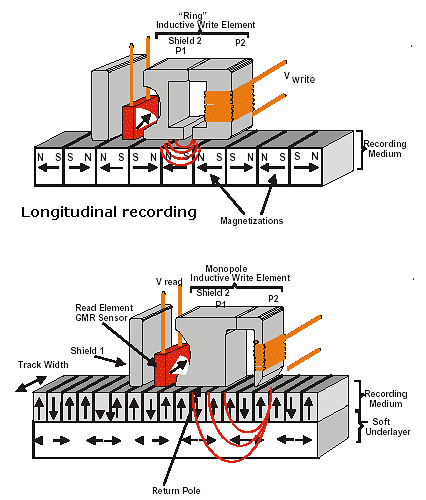 "Ring"
Inductive Write Element
Shield 2
P1
P2
V write
Recording Medium
N S S N N S S N N S N S S N N S S N
Longitudinal recording
Magnetizations

Monopole
Inductive Write Element
V read
Shield 2
P1
P2
Read Element
GMR Sensor
Shield 1
Track Width
Recording Medium
Soft Underlayer
Return Pole